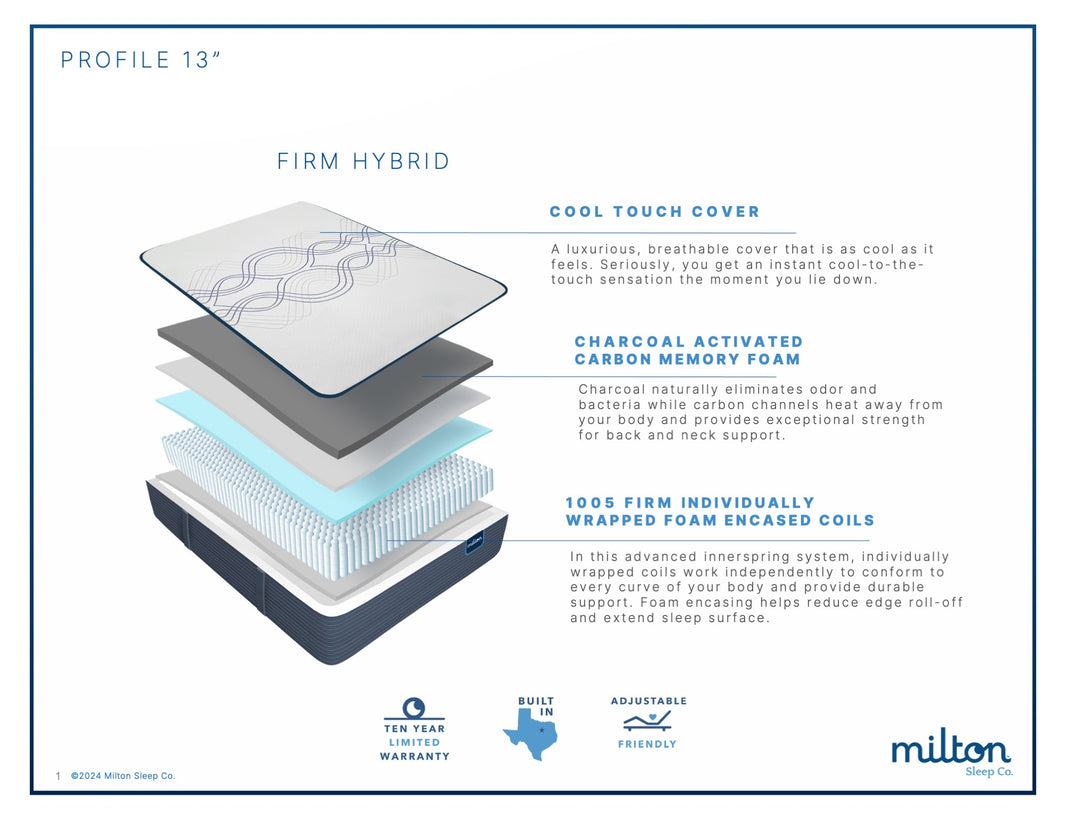 PROFILE 13"

FIRM HYBRID

COOL TOUCH COVER

A luxurious, breathable cover that is as cool as it feels. Seriously, you get an instant cool-to-the-touch sensation the moment you lie down.

CHARCOAL ACTIVATED CARBON MEMORY FOAM

Charcoal naturally eliminates odor and bacteria while carbon channels heat away from your body and provides exceptional strength for back and neck support.

1005 FIRM INDIVIDUALLY WRAPPED FOAM ENCASED COILS

In this advanced innerspring system, individually wrapped coils work independently to conform to every curve of your body and provide durable support. Foam encasing helps reduce edge roll-off and extend sleep surface.

TEN YEAR LIMITED WARRANTY

BUILT IN

ADJUSTABLE FRIENDLY

milton Sleep Co.

1 ©2024 Milton Sleep Co.